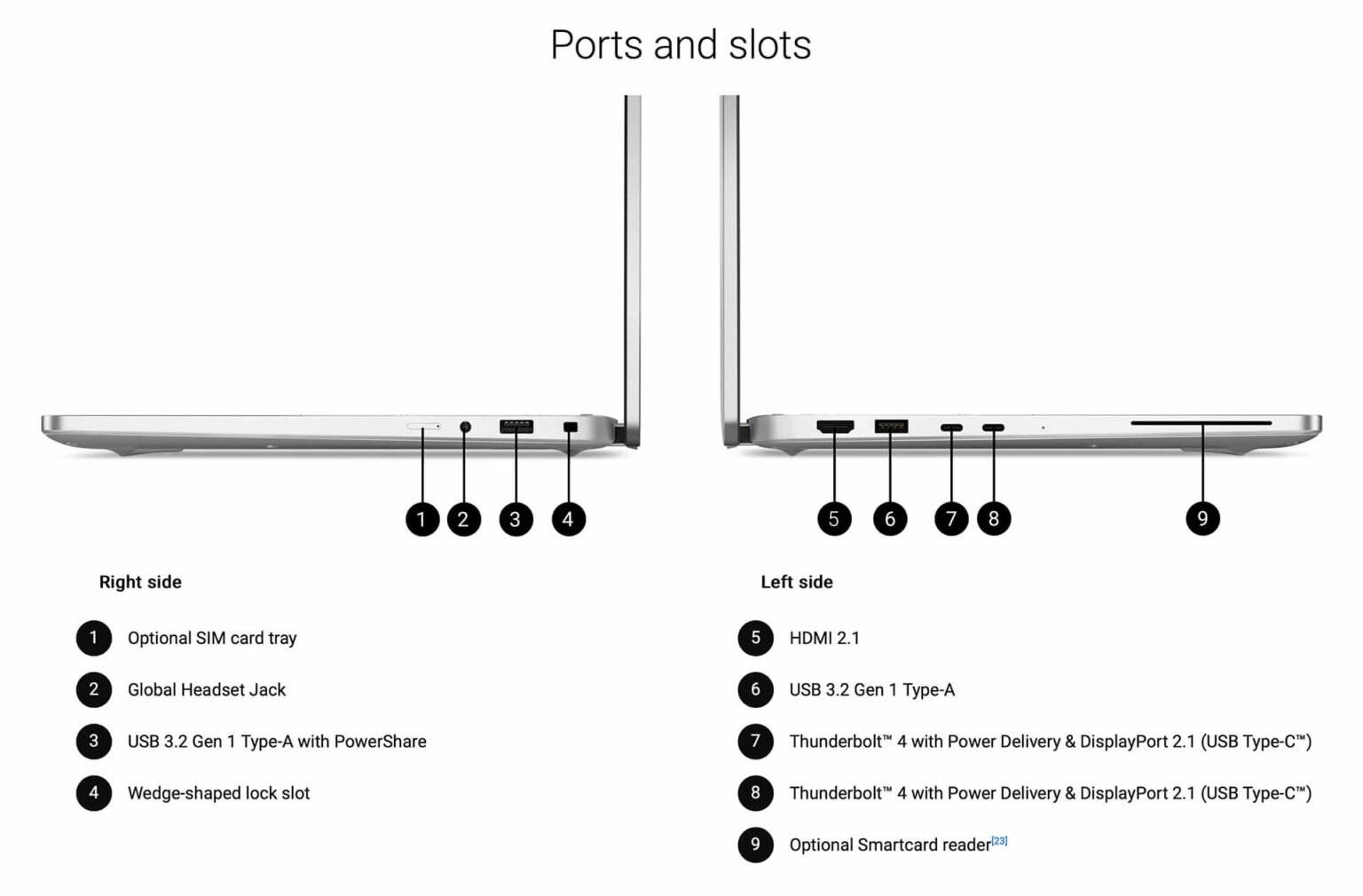 Ports and slots

1 2 3 4

5 6 7 8 9

Right side

1 Optional SIM card tray

2 Global Headset Jack

3 USB 3.2 Gen 1 Type-A with PowerShare

4 Wedge-shaped lock slot

Left side

5 HDMI 2.1

6 USB 3.2 Gen 1 Type-A

7 Thunderbolt™ 4 with Power Delivery & DisplayPort 2.1 (USB Type-C™)

8 Thunderbolt™ 4 with Power Delivery & DisplayPort 2.1 (USB Type-C™)

9 Optional Smartcard reader[23]